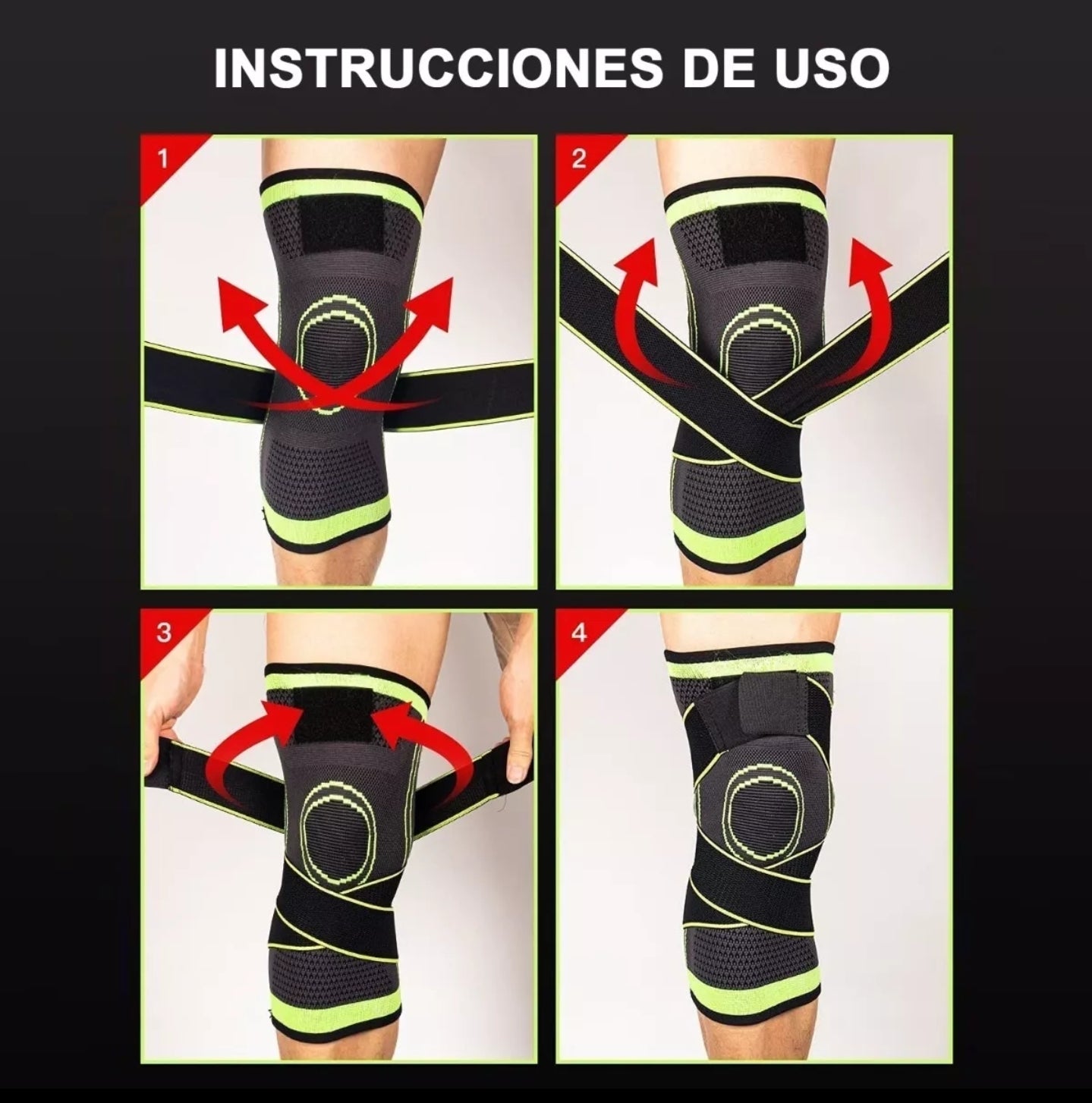 INSTRUCCIONES DE USO

1

2

3

4