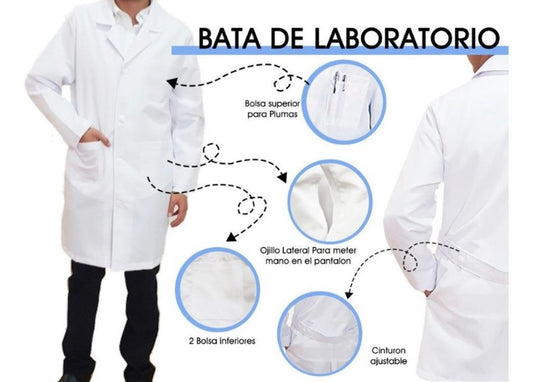 BATA DE LABORATORIO

Bolsa superior para Plumas

Ojillo Lateral Para meter mano en el pantalon

2 Bolsa inferiores

Cinturon ajustable